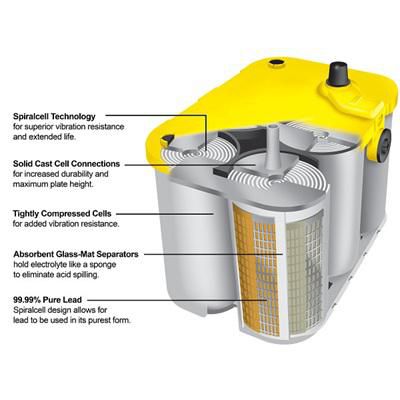 Spiralcell Technology
for superior vibration resistance and extended life.

Solid Cast Cell Connections
for increased durability and maximum plate height.

Tightly Compressed Cells
for added vibration resistance.

Absorbent Glass-Mat Separators
hold electrolyte like a sponge to eliminate acid spilling.

99.99% Pure Lead
Spiralcell design allows for lead to be used in its purest form.